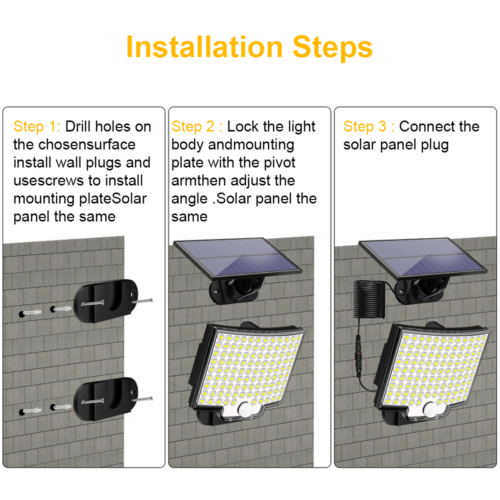 Installation Steps

Step 1: Drill holes on the chosensurface install wall plugs and usescrews to install mounting plateSolar panel the same

Step 2 : Lock the light body andmounting plate with the pivot armthen adjust the angle .Solar panel the same

Step 3 : Connect the solar panel plug